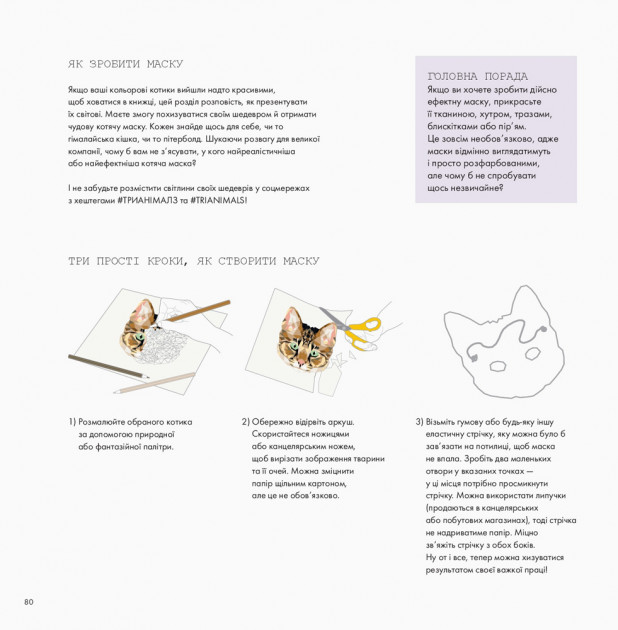 ЯК ЗРОБИТИ МАСКУ

Якщо ваші кольорові котики вийшли надто красивими, щоб ховатися в книжці, цей розділ розповість, як презентувати їх світові. Маєте змогу похизуватися своїм шедевром й отримати чудову котячу маску. Кожен знайде щось для себе, чи то гімалайська кішка, чи то пітерболд. Шукаючи розвагу для великої компанії, чому б вам не з'ясувати, у кого найреалістичніша або найефектніша котяча маска?

І не забудьте розмістити світлини своїх шедеврів у соцмережах з хештегами #ТРИАНІМАЛЗ та #TRIANIMALS!

ГОЛОВНА ПОРАДА
Якщо ви хочете зробити дійсно ефектну маску, прикрасьте її тканиною, хутром, тразами, блискітками або пір'ям. Це зовсім необов'язково, адже маски відмінно виглядатимуть і просто розфарбованими, але чому б не спробувати щось незвичайне?

ТРИ ПРОСТІ КРОКИ, ЯК СТВОРИТИ МАСКУ

1) Розмалюйте обраного котика за допомогою природної або фантазійної палітри.

2) Обережно відірвіть аркуш. Скористайтеся ножицями або канцелярським ножем, щоб вирізати зображення тварини та її очей. Можна зміцнити папір щільним картоном, але це не обов'язково.

3) Візьміть гумову або будь-яку іншу еластичну стрічку, яку можна було б зав'язати на потилиці, щоб маска не впала. Зробіть два маленьких отвори у вказаних точках — у ці місця потрібно просмикнути стрічку. Можна використати липучки (продаються в канцелярських або побутових магазинах), тоді стрічка не надриватиме папір. Міцно зв'яжіть стрічку з обох боків. Ну от і все, тепер можна хизуватися результатом своєї важкої праці!

80