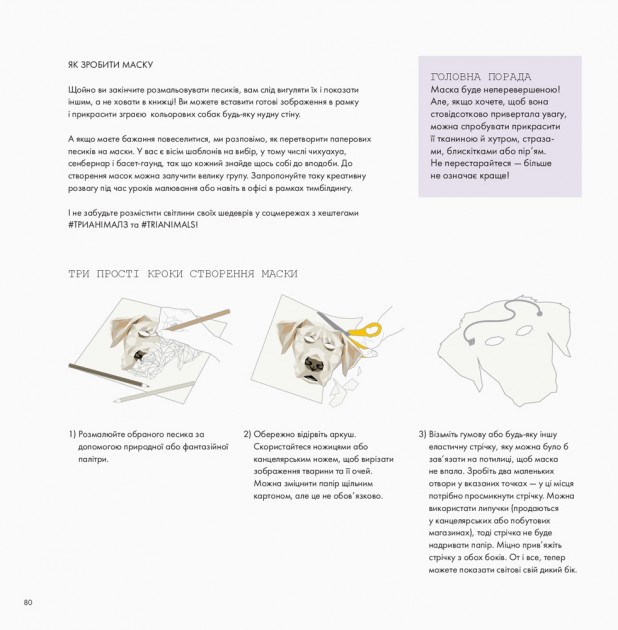 ЯК ЗРОБИТИ МАСКУ

Щойно ви закінчите розмальовувати песиків, вам слід вигуляти їх і показати іншим, а не ховати в книжці! Ви можете вставити готові зображення в рамку і прикрасити зграєю кольорових собак будь-яку нудну стіну.

А якщо маєте бажання повеселитися, ми розповімо, як перетворити паперових песиків на маски. У вас є вісім шаблонів на вибір, у тому числі чихуахуа, сенбернар і басет-гаунд, так що кожний знайде щось собі до вподоби. До створення масок можна залучити велику групу. Запропонуйте таку креативну розвагу під час уроків малювання або навіть в офісі в рамках тимбілдингу.

І не забудьте розмістити світлини своїх шедеврів у соцмережах з хештегами #ТРИАНІМАЛЗ та #TRIANIMALS!

ГОЛОВНА ПОРАДА
Маска буде неперевершеною! Але, якщо хочете, щоб вона стовідсотково привертала увагу, можна спробувати прикрасити її тканиною й хутром, стразами, блискітками або пір'ям. Не перестарайтеся — більше не означає краще!

ТРИ ПРОСТІ КРОКИ СТВОРЕННЯ МАСКИ

1) Розмалюйте обраного песика за допомогою природної або фантазійної палітри.

2) Обережно відірвіть аркуш. Скористайтеся ножицями або канцелярським ножем, щоб вирізати зображення тварини та її очей. Можна зміцнити папір щільним картоном, але це не обов'язково.

3) Візьміть гумову або будь-яку іншу еластичну стрічку, яку можна було б зав'язати на потилиці, щоб маска не впала. Зробіть два маленьких отвори у вказаних точках — у ці місця потрібно просмикнути стрічку. Можна використати липучки (продаються у канцелярських або побутових магазинах), тоді стрічка не буде надривати папір. Міцно прив'яжіть стрічку з обох боків. От і все, тепер можете показати світові свій дикий бік.

80